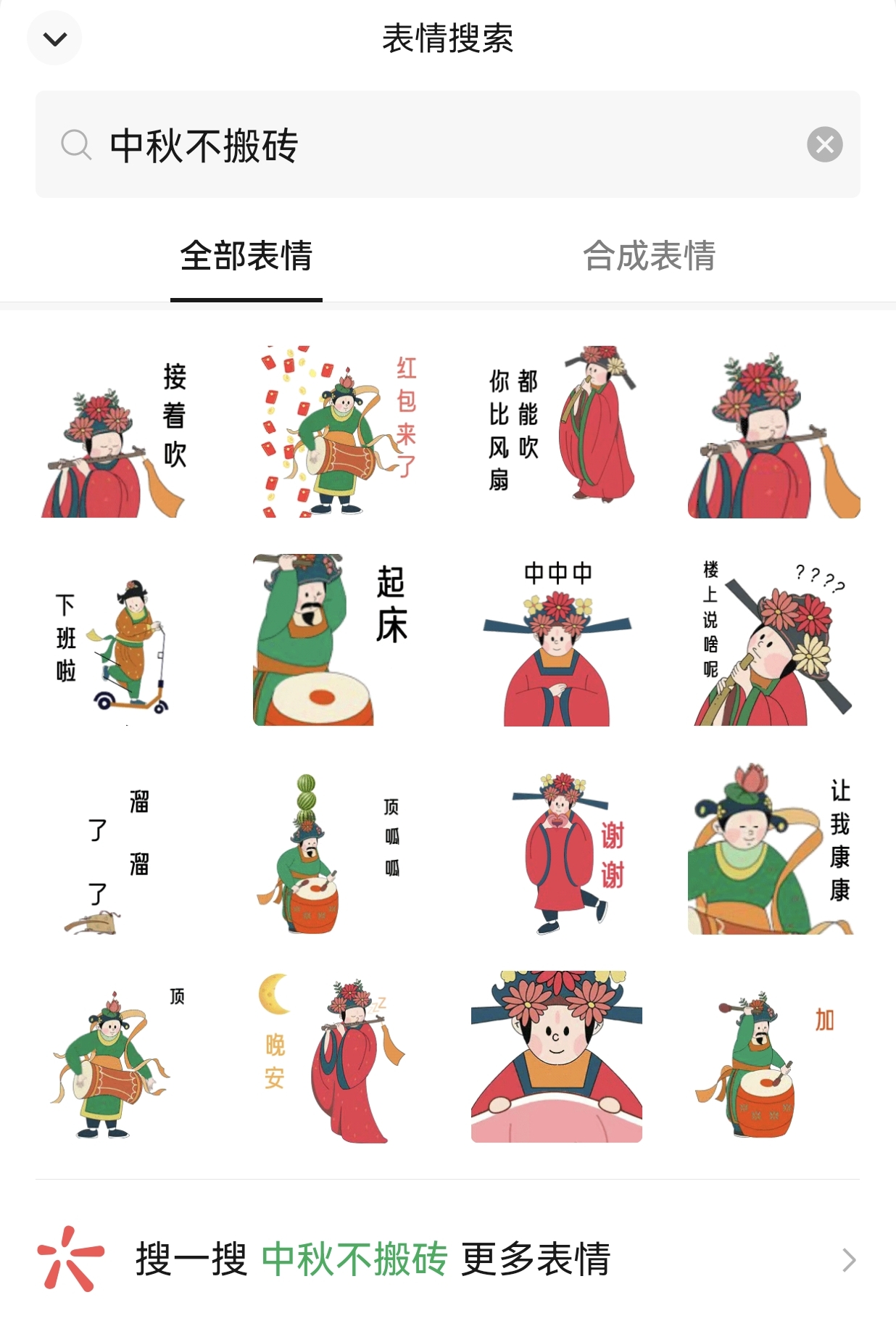 表情搜索

中秋不搬砖

全部表情　合成表情

接着吹

红包来了

都能吹
你比风扇

下班啦

起床

中中中

楼上说啥呢
????

溜了溜了

顶呱呱

谢谢

让我康康

顶

晚安

加

搜一搜 中秋不搬砖 更多表情