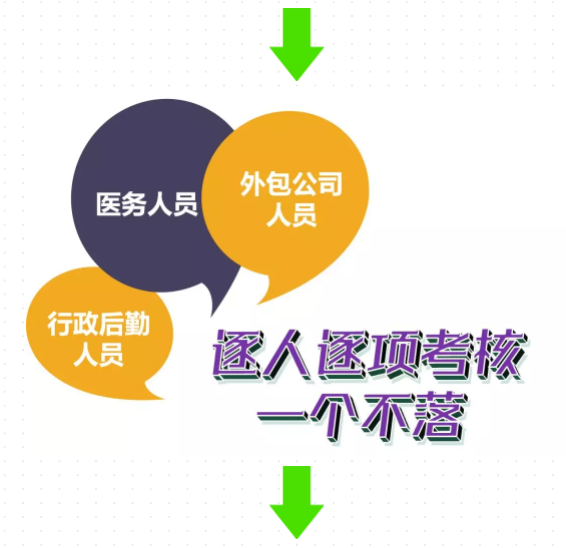 医务人员

外包公司
人员

行政后勤
人员

逐人逐项考核
一个不落